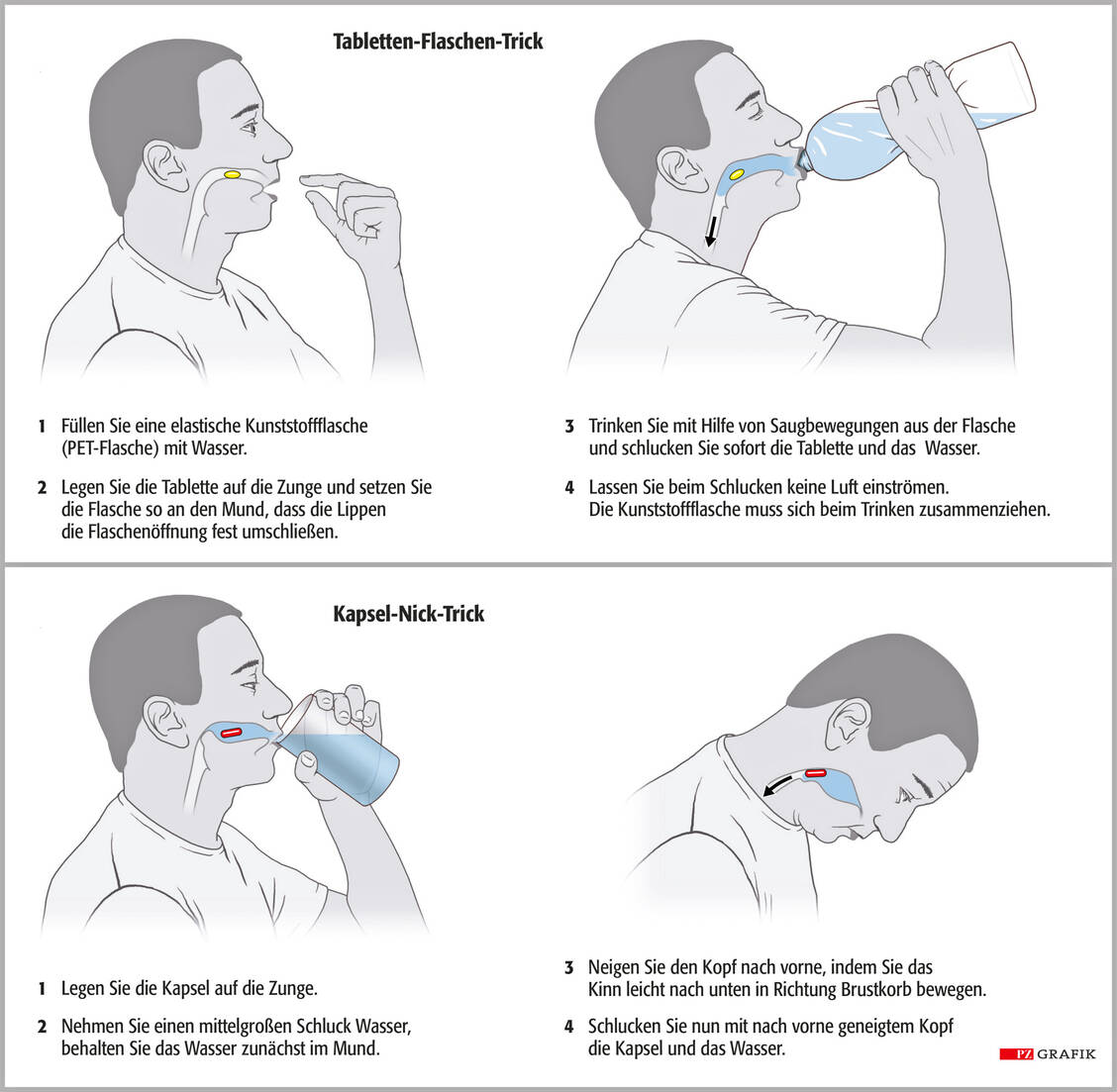 Tabletten-Flaschen-Trick

1 Füllen Sie eine elastische Kunststoffflasche (PET-Flasche) mit Wasser.

2 Legen Sie die Tablette auf die Zunge und setzen Sie die Flasche so an den Mund, dass die Lippen die Flaschenöffnung fest umschließen.

3 Trinken Sie mit Hilfe von Saugbewegungen aus der Flasche und schlucken Sie sofort die Tablette und das Wasser.

4 Lassen Sie beim Schlucken keine Luft einströmen. Die Kunststoffflasche muss sich beim Trinken zusammenziehen.

Kapsel-Nick-Trick

1 Legen Sie die Kapsel auf die Zunge.

2 Nehmen Sie einen mittelgroßen Schluck Wasser, behalten Sie das Wasser zunächst im Mund.

3 Neigen Sie den Kopf nach vorne, indem Sie das Kinn leicht nach unten in Richtung Brustkorb bewegen.

4 Schlucken Sie nun mit nach vorne geneigtem Kopf die Kapsel und das Wasser.

PZ GRAFIK