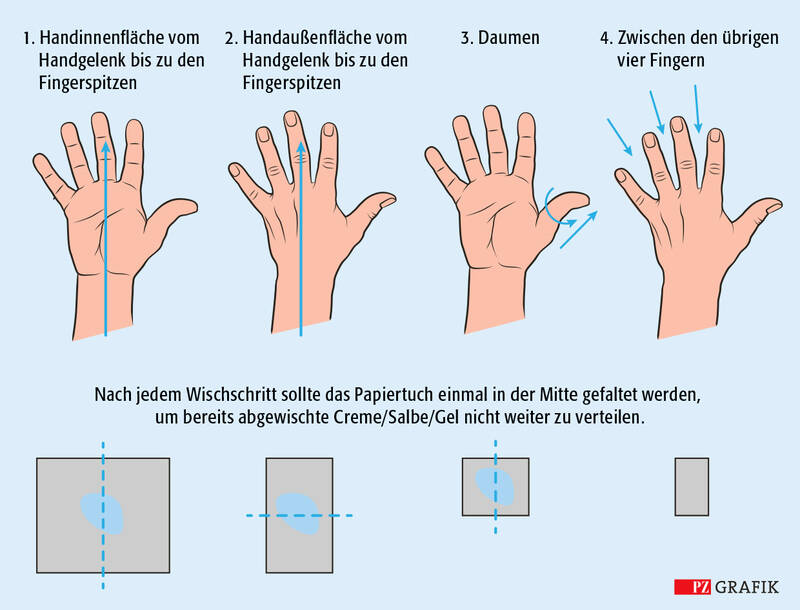 1. Handinnenfläche vom Handgelenk bis zu den Fingerspitzen

2. Handaußenfläche vom Handgelenk bis zu den Fingerspitzen

3. Daumen

4. Zwischen den übrigen vier Fingern

Nach jedem Wischschritt sollte das Papiertuch einmal in der Mitte gefaltet werden, um bereits abgewischte Creme/Salbe/Gel nicht weiter zu verteilen.

PZ GRAFIK