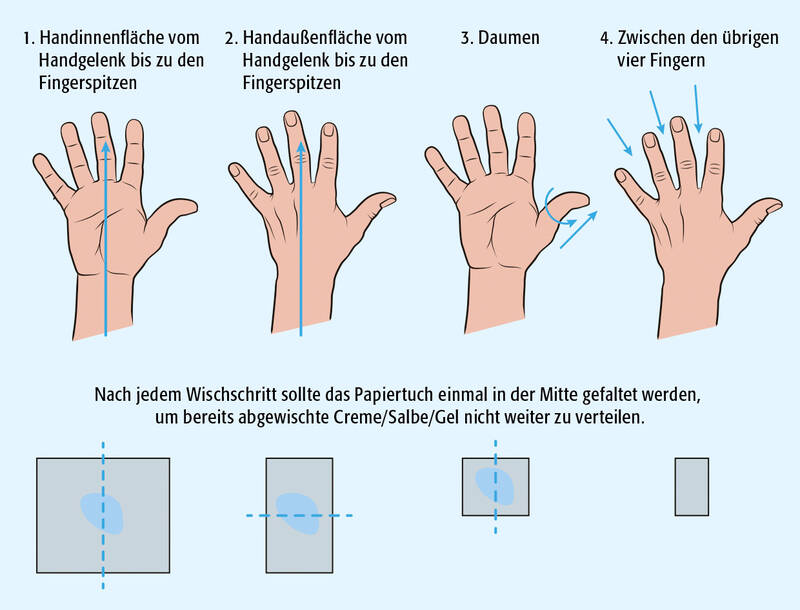 1. Handinnenfläche vom Handgelenk bis zu den Fingerspitzen

2. Handaußenfläche vom Handgelenk bis zu den Fingerspitzen

3. Daumen

4. Zwischen den übrigen vier Fingern

Nach jedem Wischschritt sollte das Papiertuch einmal in der Mitte gefaltet werden, um bereits abgewischte Creme/Salbe/Gel nicht weiter zu verteilen.